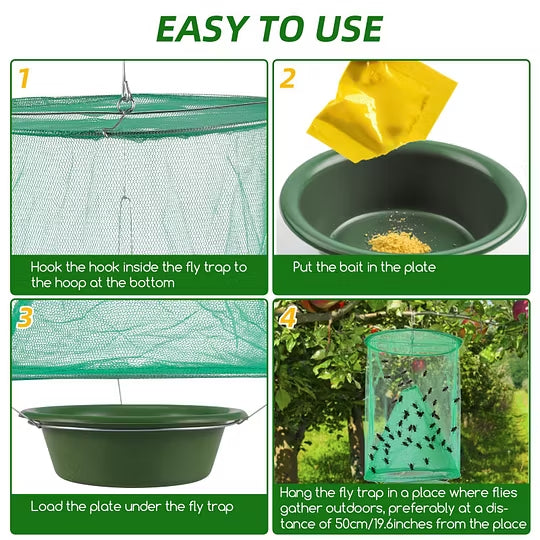 EASY TO USE

1

Hook the hook inside the fly trap to the hoop at the bottom

2

Put the bait in the plate

3

Load the plate under the fly trap

4

Hang the fly trap in a place where flies gather outdoors, preferably at a distance of 50cm/19.6inches from the place