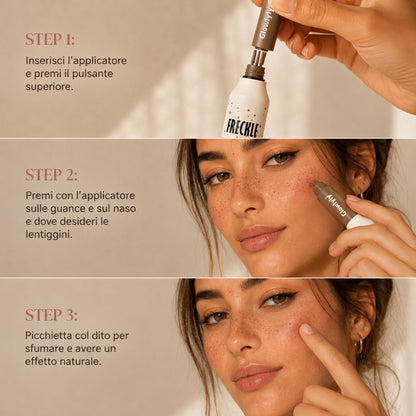 STEP 1:

Inserisci l'applicatore e premi il pulsante superiore.

Glowfyly

FRECKLE

STEP 2:

Premi con l'applicatore sulle guance e sul naso e dove desideri le lentiggini.

Glowfyly

STEP 3:

Picchietta col dito per sfumare e avere un effetto naturale.